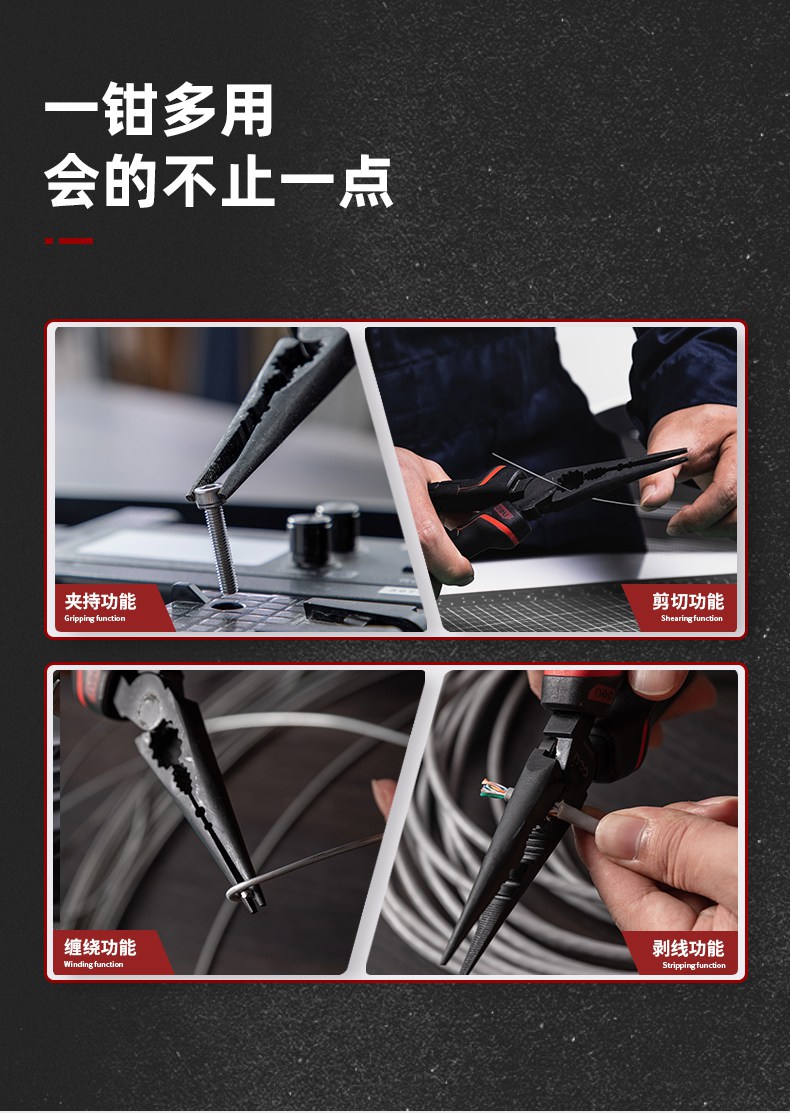 一钳多用
会的不止一点

夹持功能
Gripping function

剪切功能
Shearing function

缠绕功能
Winding function

剥线功能
Stripping function